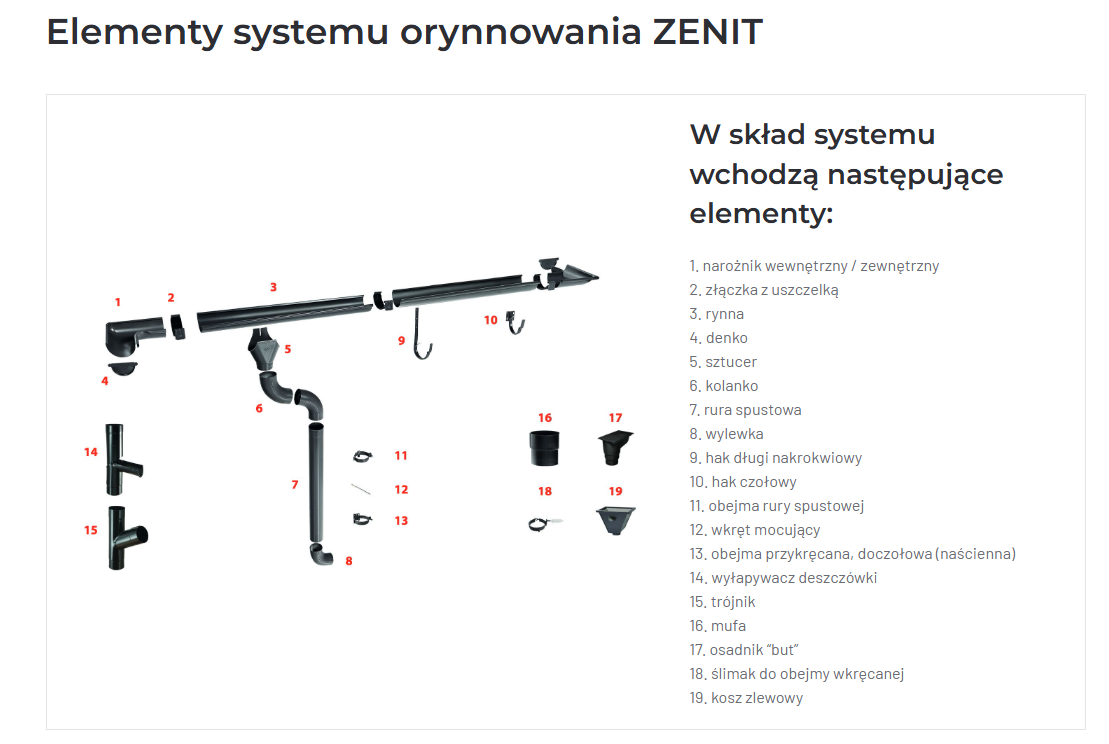 Elementy systemu orynnowania ZENIT

1
2
3
4
5
6
7
8
9
10
11
12
13
14
15
16
17
18
19

W skład systemu wchodzą następujące elementy:

1. narożnik wewnętrzny / zewnętrzny
2. złączka z uszczelką
3. rynna
4. denko
5. sztucer
6. kolanko
7. rura spustowa
8. wylewka
9. hak długi nakrokwiowy
10. hak czołowy
11. obejma rury spustowej
12. wkręt mocujący
13. obejma przykręcana, doczołowa (naścienna)
14. wyłapywacz deszczówki
15. trójnik
16. mufa
17. osadnik "but"
18. ślimak do obejmy wkręcanej
19. kosz zlewowy